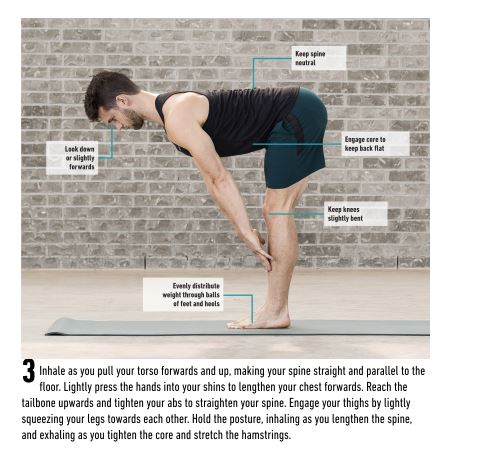 Keep spine neutral

Look down or slightly forwards

Engage core to keep back flat

Keep knees slightly bent

Evenly distribute weight through balls of feet and heels

3 Inhale as you pull your torso forwards and up, making your spine straight and parallel to the floor. Lightly press the hands into your shins to lengthen your chest forwards. Reach the tailbone upwards and tighten your abs to straighten your spine. Engage your thighs by lightly squeezing your legs towards each other. Hold the posture, inhaling as you lengthen the spine, and exhaling as you tighten the core and stretch the hamstrings.