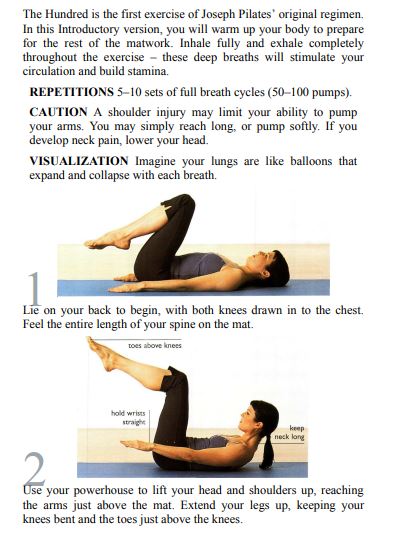 The Hundred is the first exercise of Joseph Pilates' original regimen. In this Introductory version, you will warm up your body to prepare for the rest of the matwork. Inhale fully and exhale completely throughout the exercise – these deep breaths will stimulate your circulation and build stamina.

REPETITIONS 5–10 sets of full breath cycles (50–100 pumps).

CAUTION A shoulder injury may limit your ability to pump your arms. You may simply reach long, or pump softly. If you develop neck pain, lower your head.

VISUALIZATION Imagine your lungs are like balloons that expand and collapse with each breath.

1

Lie on your back to begin, with both knees drawn in to the chest. Feel the entire length of your spine on the mat.

toes above knees

hold wrists straight

keep neck long

2

Use your powerhouse to lift your head and shoulders up, reaching the arms just above the mat. Extend your legs up, keeping your knees bent and the toes just above the knees.